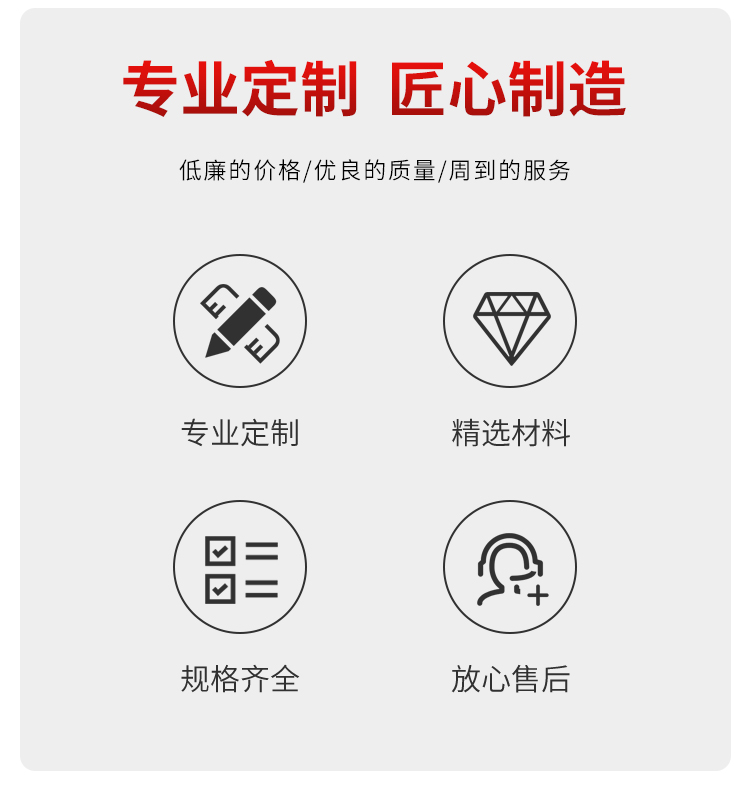 专业定制 匠心制造

低廉的价格/优良的质量/周到的服务

专业定制

精选材料

规格齐全

放心售后